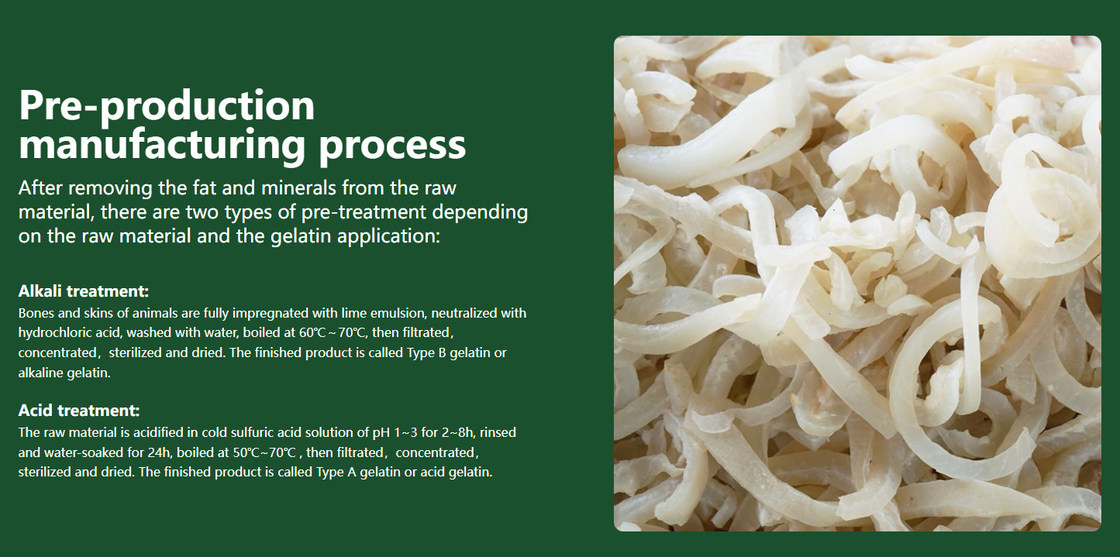 Pre-production manufacturing process

After removing the fat and minerals from the raw material, there are two types of pre-treatment depending on the raw material and the gelatin application:

Alkali treatment:

Bones and skins of animals are fully impregnated with lime emulsion, neutralized with hydrochloric acid, washed with water, boiled at 60℃～70℃, then filtrated, concentrated, sterilized and dried. The finished product is called Type B gelatin or alkaline gelatin.

Acid treatment:

The raw material is acidified in cold sulfuric acid solution of pH 1~3 for 2~8h, rinsed and water-soaked for 24h, boiled at 50℃~70℃ , then filtrated, concentrated, sterilized and dried. The finished product is called Type A gelatin or acid gelatin.